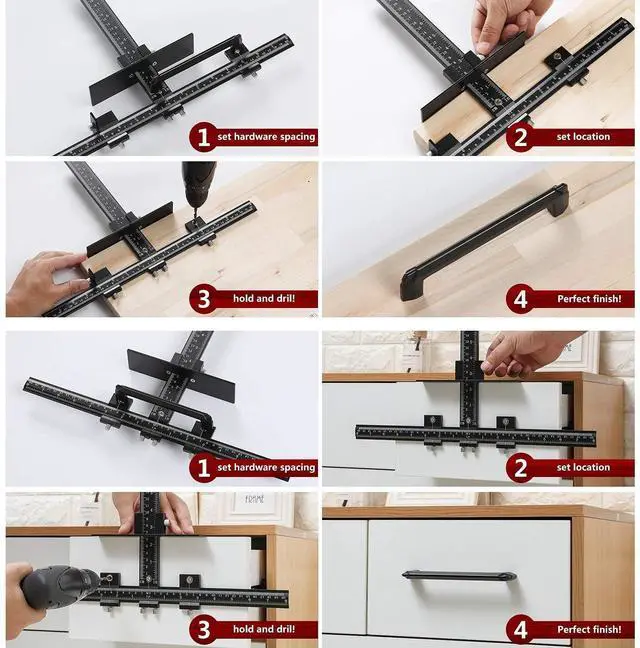 1 set hardware spacing

2 set location

3 hold and dril!

4 Perfect finish!

1 set hardware spacing

2 set location

FRAME

3 hold and dril!

4 Perfect finish!