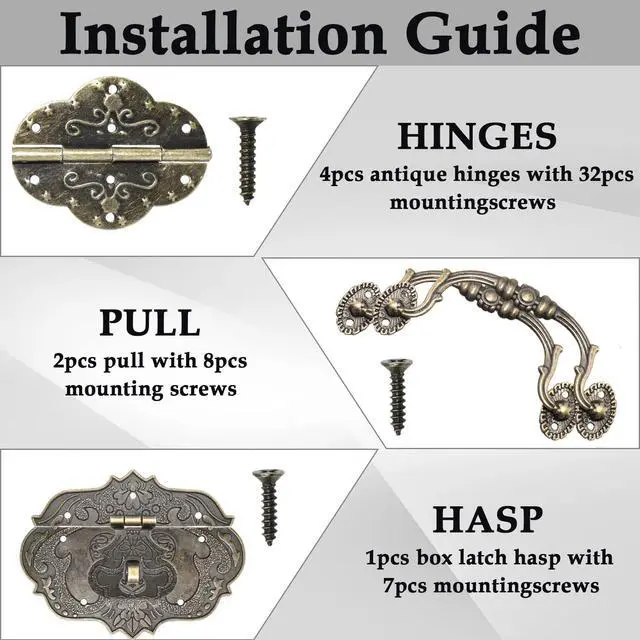 Installation Guide

HINGES
4pcs antique hinges with 32pcs mountingscrews

PULL
2pcs pull with 8pcs mounting screws

HASP
1pcs box latch hasp with 7pcs mountingscrews