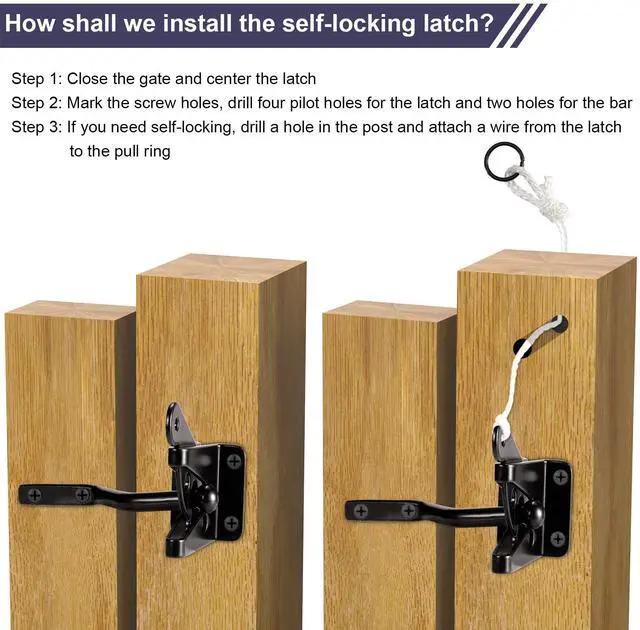 How shall we install the self-locking latch?

Step 1: Close the gate and center the latch
Step 2: Mark the screw holes, drill four pilot holes for the latch and two holes for the bar
Step 3: If you need self-locking, drill a hole in the post and attach a wire from the latch to the pull ring