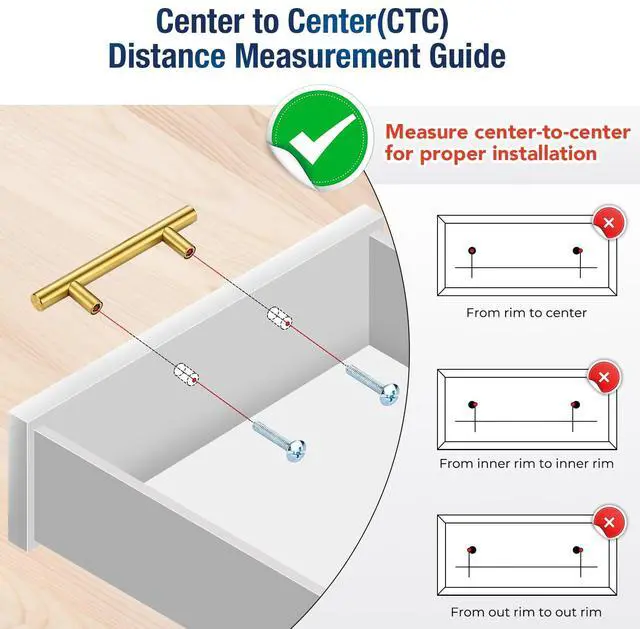 Center to Center(CTC)
Distance Measurement Guide

Measure center-to-center for proper installation

From rim to center

From inner rim to inner rim

From out rim to out rim