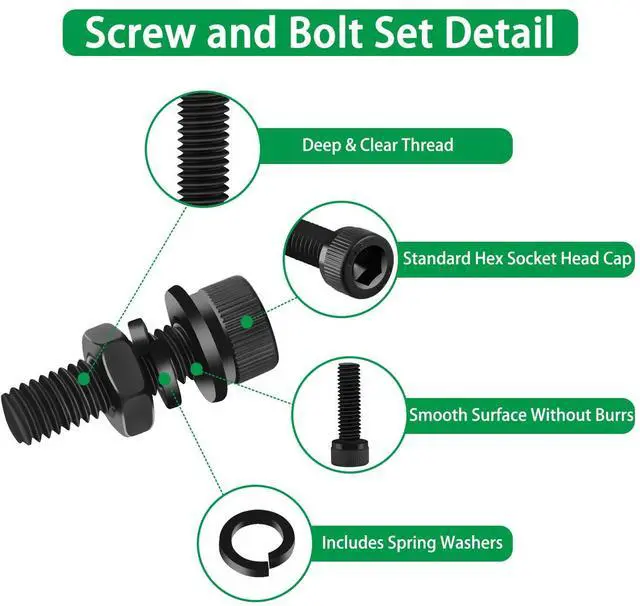 Screw and Bolt Set Detail

Deep & Clear Thread

Standard Hex Socket Head Cap

Smooth Surface Without Burrs

Includes Spring Washers