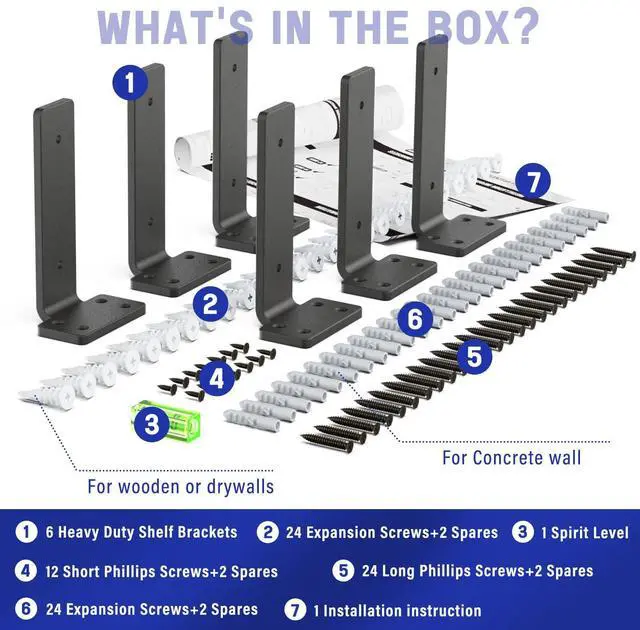 WHAT'S IN THE BOX?

1

7

2

6

5

4

3

For Concrete wall

For wooden or drywalls

1 6 Heavy Duty Shelf Brackets

2 24 Expansion Screws+2 Spares

3 1 Spirit Level

4 12 Short Phillips Screws+2 Spares

5 24 Long Phillips Screws+2 Spares

6 24 Expansion Screws+2 Spares

7 1 Installation instruction