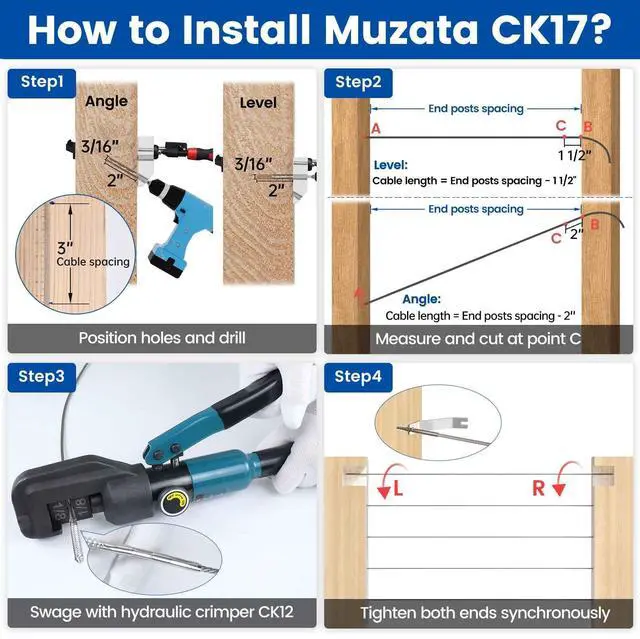 How to Install Muzata CK17?

Step1

Angle

3/16"

2"

Level

3/16"

2"

3"
Cable spacing

Position holes and drill

Step2

End posts spacing

A

C

B

1 1/2"

Level:
Cable length = End posts spacing - 1 1/2"

End posts spacing

B

C

2"

A

Angle:
Cable length = End posts spacing - 2"

Measure and cut at point C

Step3

1/8

1/8

Swage with hydraulic crimper CK12

Step4

L

R

Tighten both ends synchronously