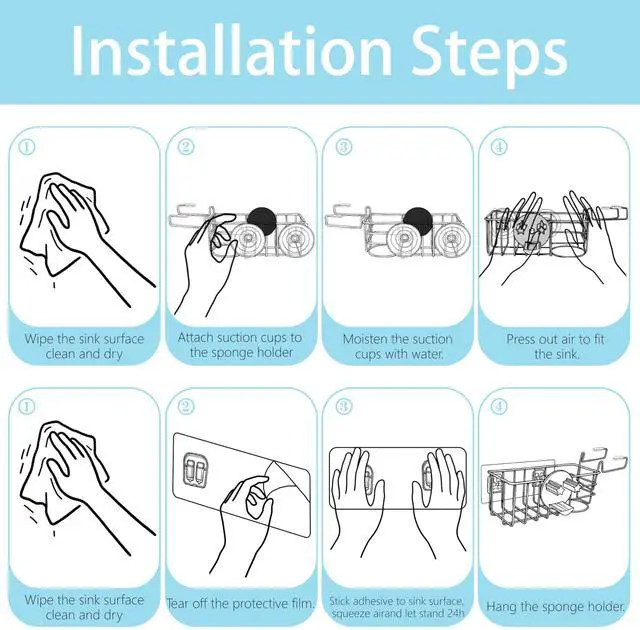 Installation Steps

①

Wipe the sink surface clean and dry

②

Attach suction cups to the sponge holder

③

Moisten the suction cups with water.

④

Press out air to fit the sink.

①

Wipe the sink surface clean and dry

②

Tear off the protective film.

③

Stick adhesive to sink surface, squeeze airand let stand 24h

④

Hang the sponge holder.