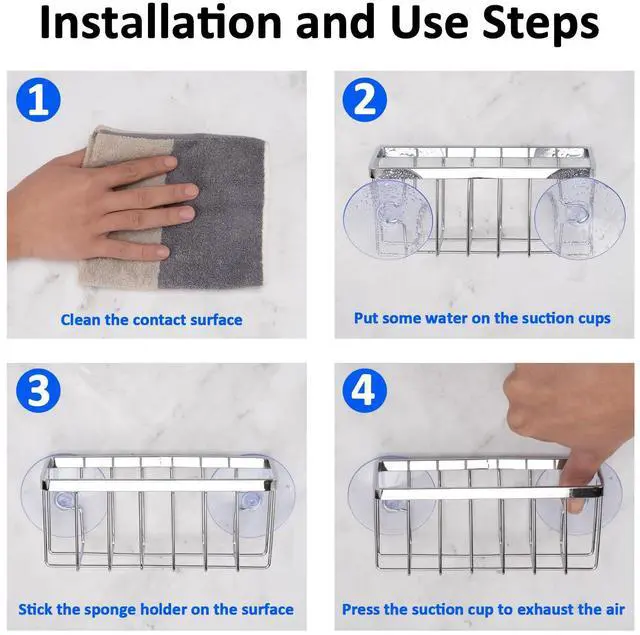 Installation and Use Steps

1

Clean the contact surface

2

Put some water on the suction cups

3

Stick the sponge holder on the surface

4

Press the suction cup to exhaust the air