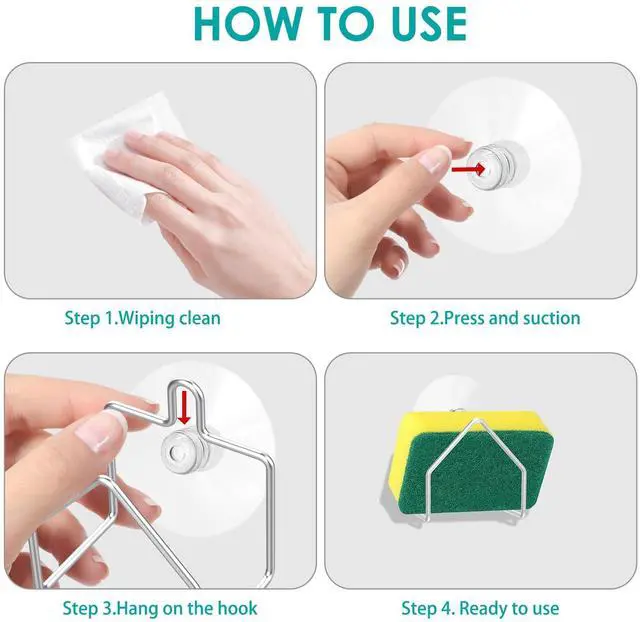 HOW TO USE

Step 1.Wiping clean

Step 2.Press and suction

Step 3.Hang on the hook

Step 4. Ready to use