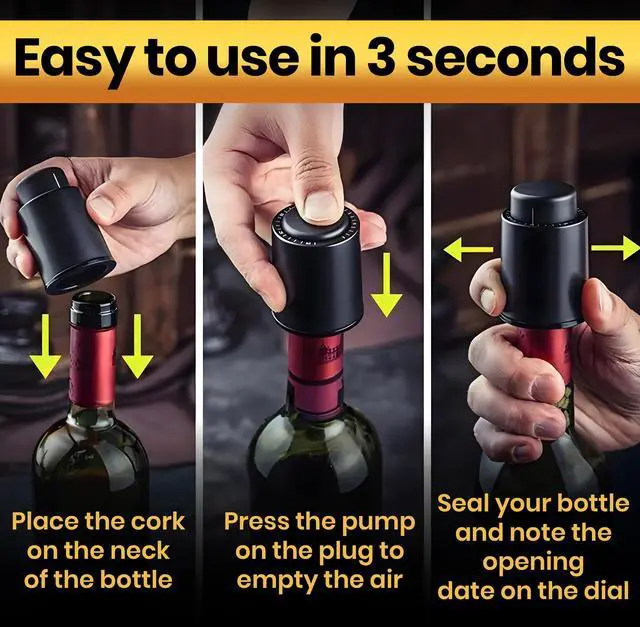 Easy to use in 3 seconds

Place the cork on the neck of the bottle

Press the pump on the plug to empty the air

Seal your bottle and note the opening date on the dial