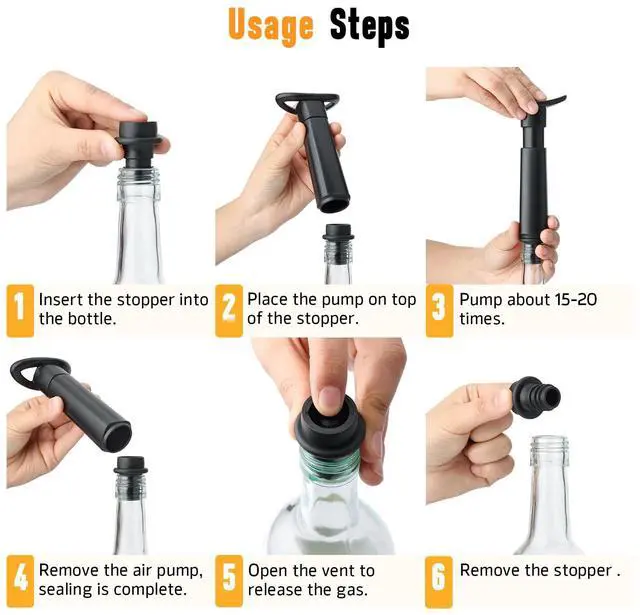 Usage Steps

1 Insert the stopper into the bottle.

2 Place the pump on top of the stopper.

3 Pump about 15-20 times.

4 Remove the air pump, sealing is complete.

5 Open the vent to release the gas.

6 Remove the stopper .