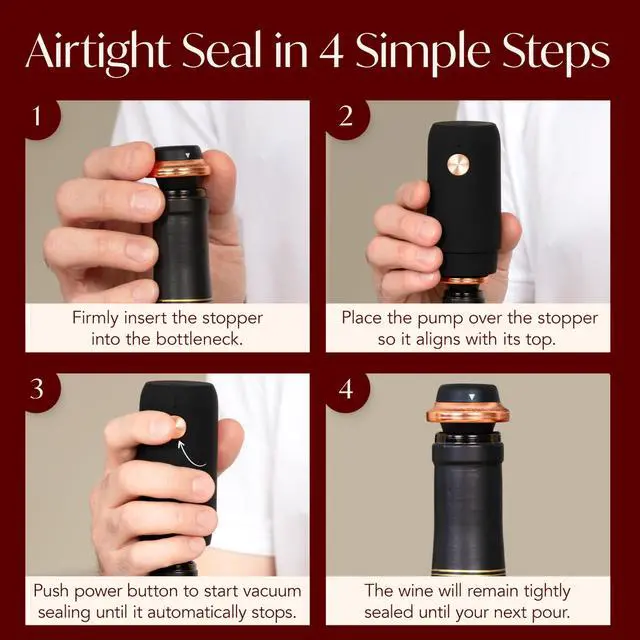 Airtight Seal in 4 Simple Steps

1

Firmly insert the stopper into the bottleneck.

2

Place the pump over the stopper so it aligns with its top.

3

Push power button to start vacuum sealing until it automatically stops.

4

The wine will remain tightly sealed until your next pour.