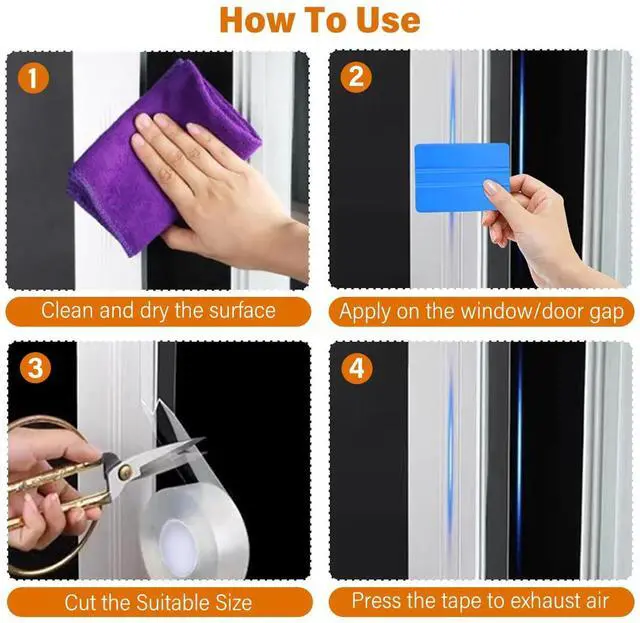 How To Use

1

Clean and dry the surface

2

Apply on the window/door gap

3

Cut the Suitable Size

4

Press the tape to exhaust air