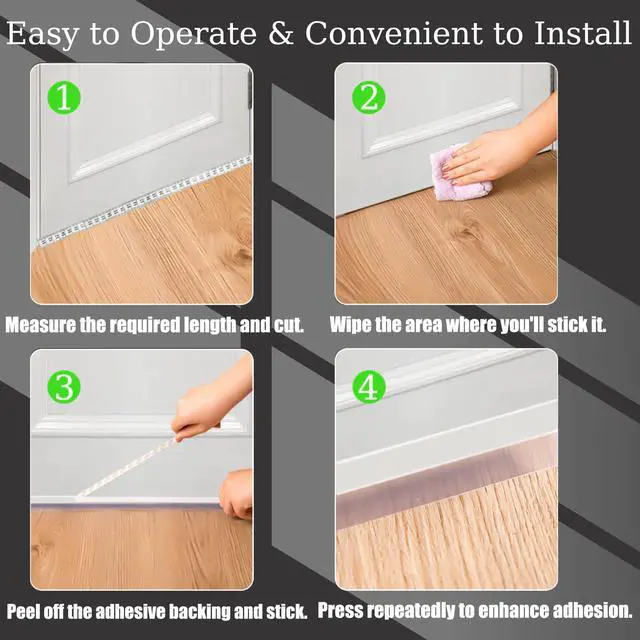 Easy to Operate & Convenient to Install

1

Measure the required length and cut.

2

Wipe the area where you'll stick it.

3

Peel off the adhesive backing and stick.

4

Press repeatedly to enhance adhesion.