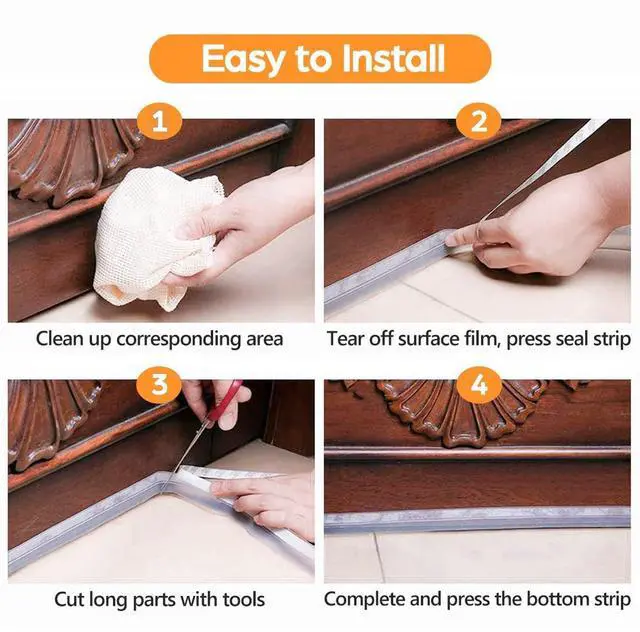 Easy to Install

1

Clean up corresponding area

2

Tear off surface film, press seal strip

3

Cut long parts with tools

4

Complete and press the bottom strip