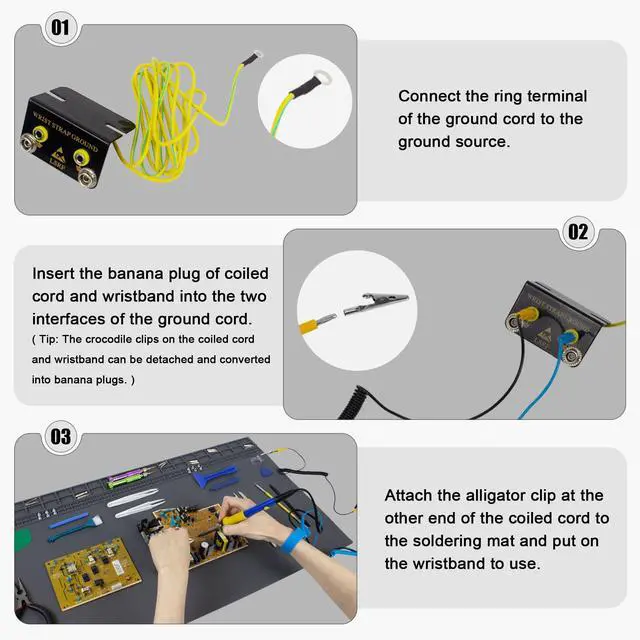 01

WRIST STRAP GROUND
LSRF

Connect the ring terminal of the ground cord to the ground source.

02

Insert the banana plug of coiled cord and wristband into the two interfaces of the ground cord.
( Tip: The crocodile clips on the coiled cord and wristband can be detached and converted into banana plugs. )

WRIST STRAP GROUND
LSRF

03

Attach the alligator clip at the other end of the coiled cord to the soldering mat and put on the wristband to use.