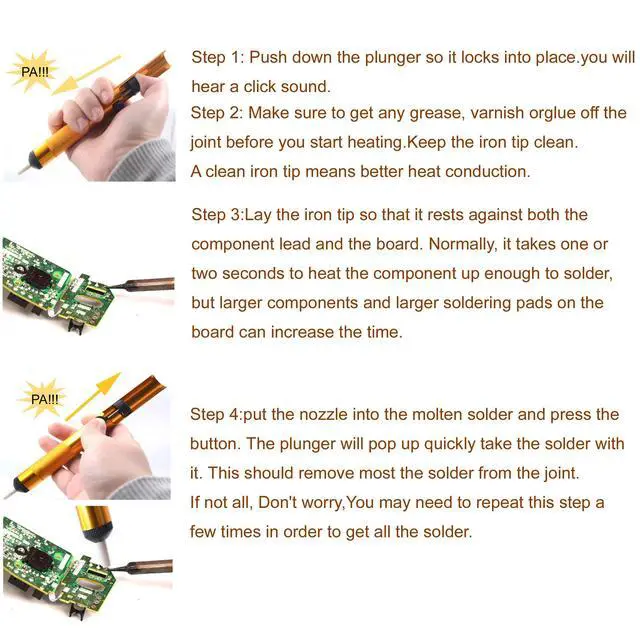 PA!!!

Step 1: Push down the plunger so it locks into place.you will hear a click sound.
Step 2: Make sure to get any grease, varnish orglue off the joint before you start heating.Keep the iron tip clean.
A clean iron tip means better heat conduction.

Step 3:Lay the iron tip so that it rests against both the component lead and the board. Normally, it takes one or two seconds to heat the component up enough to solder, but larger components and larger soldering pads on the board can increase the time.

PA!!!

Step 4:put the nozzle into the molten solder and press the button. The plunger will pop up quickly take the solder with it. This should remove most the solder from the joint.
If not all, Don't worry,You may need to repeat this step a few times in order to get all the solder.