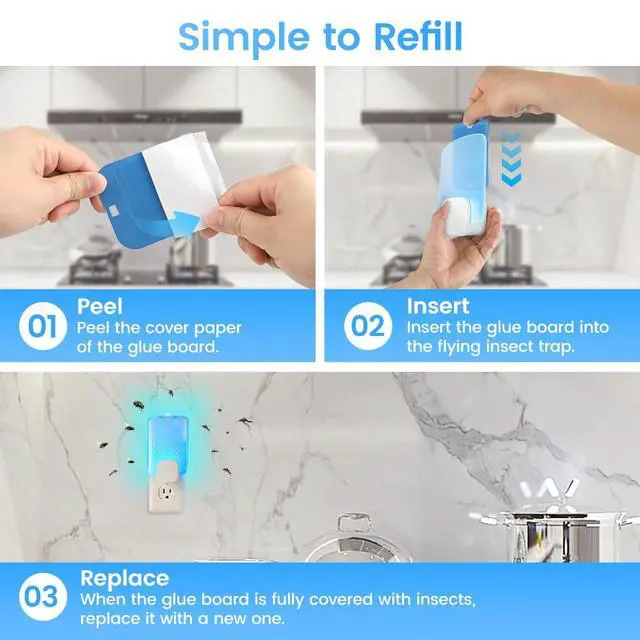 Simple to Refill

01 Peel
Peel the cover paper of the glue board.

02 Insert
Insert the glue board into the flying insect trap.

03 Replace
When the glue board is fully covered with insects, replace it with a new one.