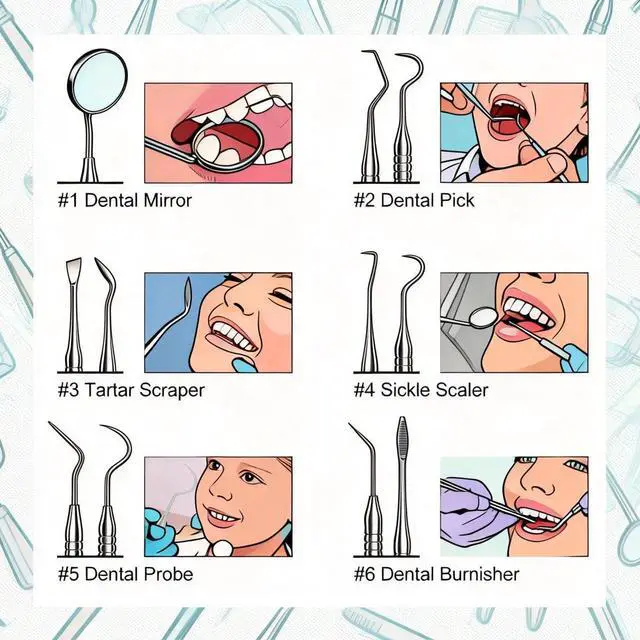 #1 Dental Mirror

#2 Dental Pick

#3 Tartar Scraper

#4 Sickle Scaler

#5 Dental Probe

#6 Dental Burnisher