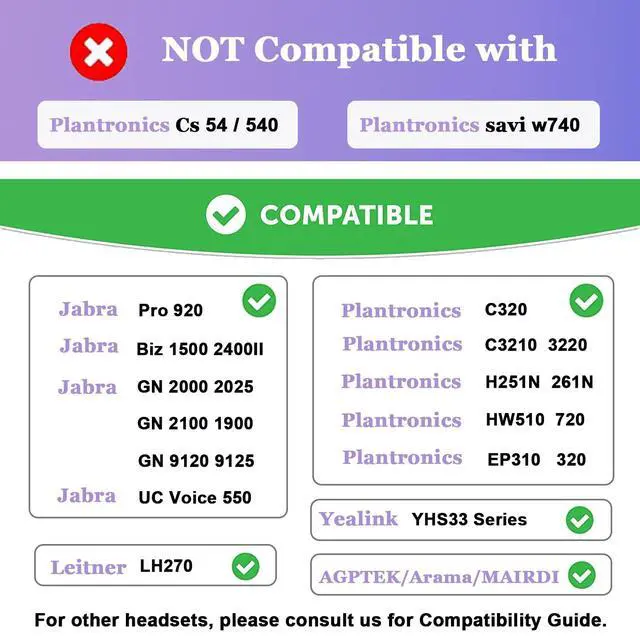 NOT Compatible with

Plantronics Cs 54 / 540

Plantronics savi w740

COMPATIBLE

Jabra Pro 920
Jabra Biz 1500 2400II
Jabra GN 2000 2025
GN 2100 1900
GN 9120 9125
Jabra UC Voice 550

Leitner LH270

Plantronics C320
Plantronics C3210 3220
Plantronics H251N 261N
Plantronics HW510 720
Plantronics EP310 320

Yealink YHS33 Series

AGPTEK/Arama/MAIRDI

For other headsets, please consult us for Compatibility Guide.