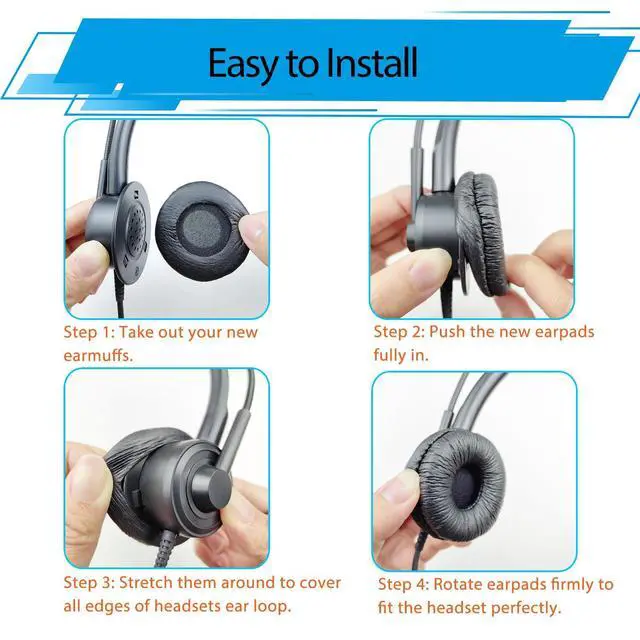 Easy to Install

Step 1: Take out your new earmuffs.

Step 2: Push the new earpads fully in.

Step 3: Stretch them around to cover all edges of headsets ear loop.

Step 4: Rotate earpads firmly to fit the headset perfectly.