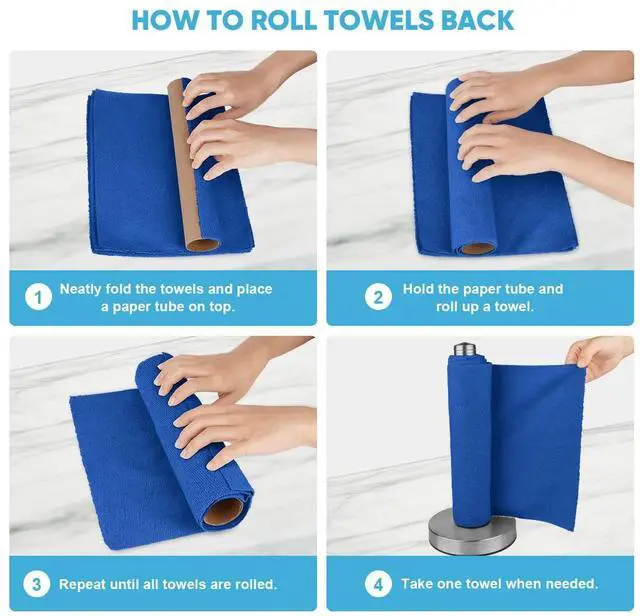 HOW TO ROLL TOWELS BACK

1 Neatly fold the towels and place a paper tube on top.

2 Hold the paper tube and roll up a towel.

3 Repeat until all towels are rolled.

4 Take one towel when needed.