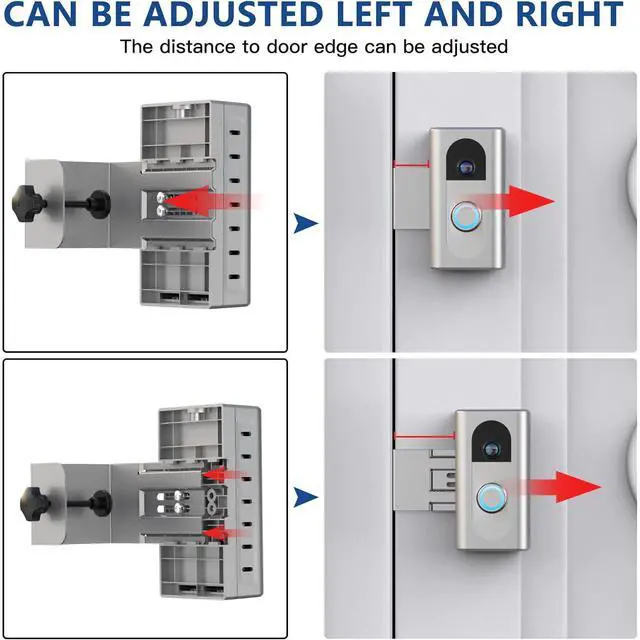 CAN BE ADJUSTED LEFT AND RIGHT

The distance to door edge can be adjusted