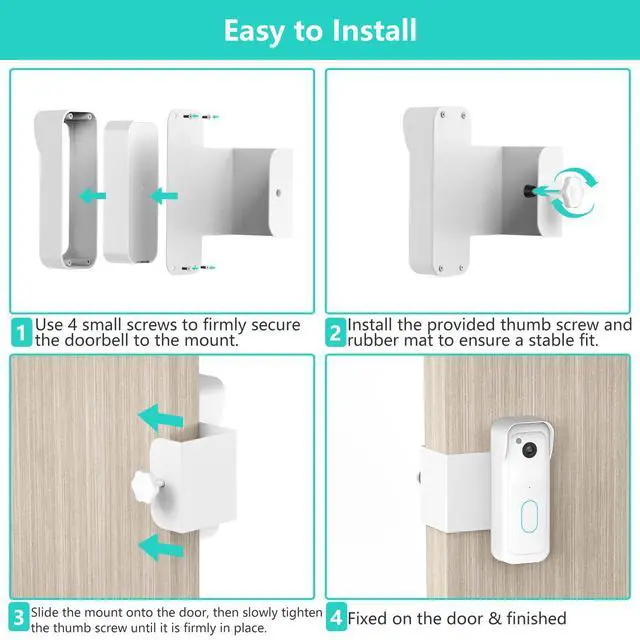 Easy to Install

1 Use 4 small screws to firmly secure the doorbell to the mount.

2 Install the provided thumb screw and rubber mat to ensure a stable fit.

3 Slide the mount onto the door, then slowly tighten the thumb screw until it is firmly in place.

4 Fixed on the door & finished