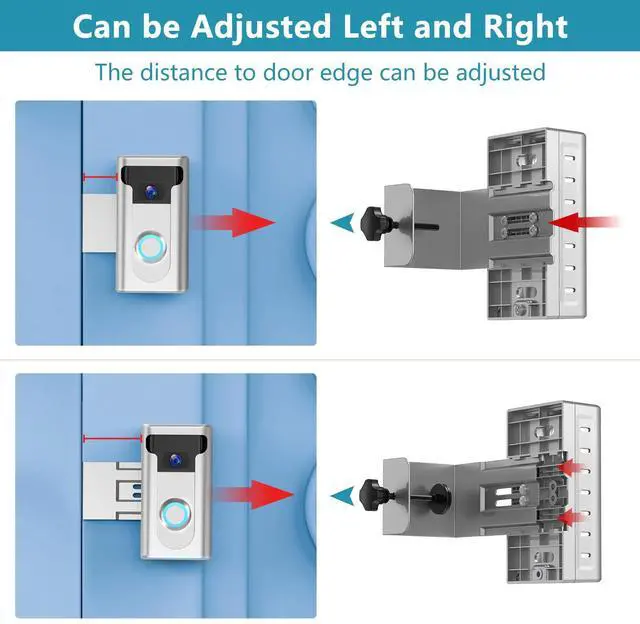 Can be Adjusted Left and Right

The distance to door edge can be adjusted