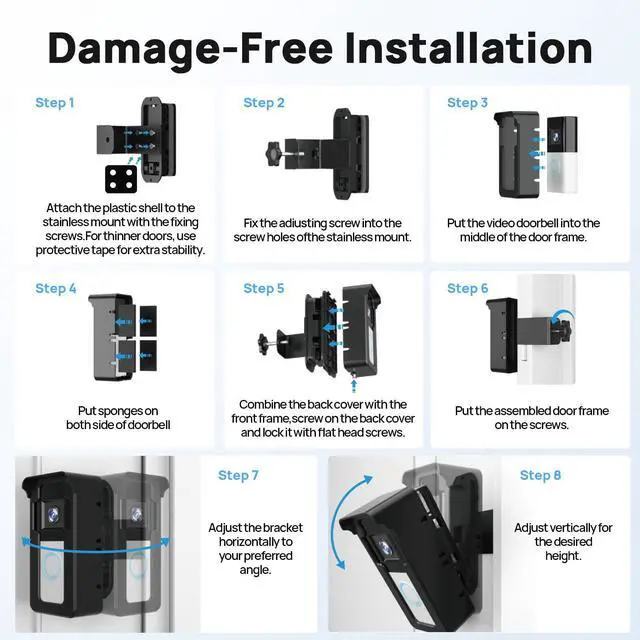 Damage-Free Installation

Step 1

Attach the plastic shell to the stainless mount with the fixing screws.For thinner doors, use protective tape for extra stability.

Step 2

Fix the adiusting screw into the screw holes ofthe stainless mount.

Step 3

Put the video doorbell into the middle of the door frame.

Step 4

Put sponges on both side of doorbell

Step 5

Combine the back cover with the front frame,screw on the back cover and lock it with flat head screws.

Step 6

Put the assembled door frame on the screws.

Step 7

Adjust the bracket horizontally to your preferred angle.

Step 8

Adjust vertically for the desired height.