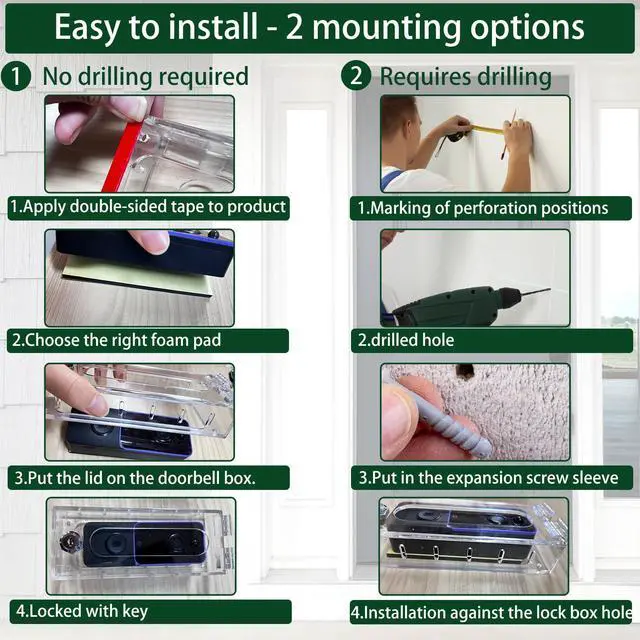 Easy to install - 2 mounting options

1 No drilling required

1.Apply double-sided tape to product

2.Choose the right foam pad

3.Put the lid on the doorbell box.

4.Locked with key

2 Requires drilling

1.Marking of perforation positions

2.drilled hole

3.Put in the expansion screw sleeve

4.Installation against the lock box hole