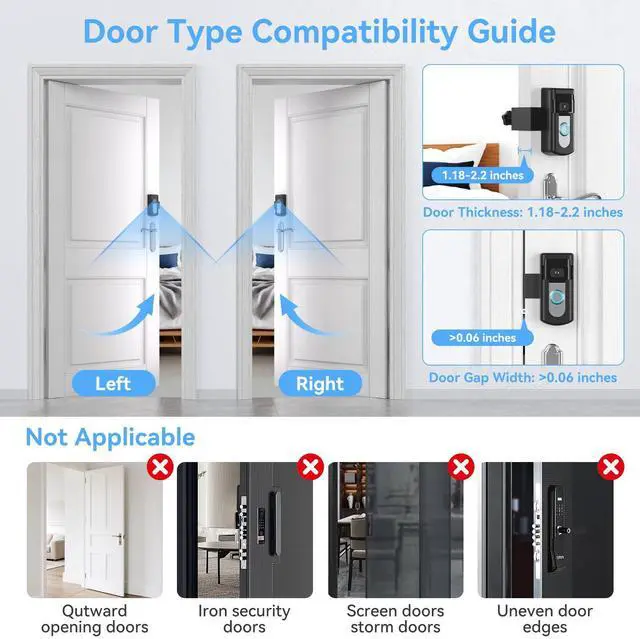 Door Type Compatibility Guide

Left

Right

1.18-2.2 inches

Door Thickness: 1.18-2.2 inches

>0.06 inches

Door Gap Width: >0.06 inches

Not Applicable

Qutward opening doors

Iron security doors

Screen doors storm doors

Uneven door edges