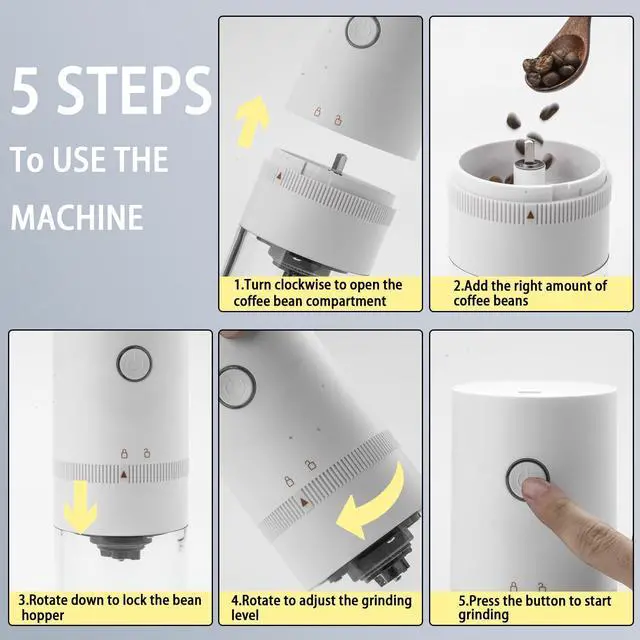 5 STEPS
To USE THE
MACHINE

1.Turn clockwise to open the coffee bean compartment

2.Add the right amount of coffee beans

3.Rotate down to lock the bean hopper

4.Rotate to adjust the grinding level

5.Press the button to start grinding