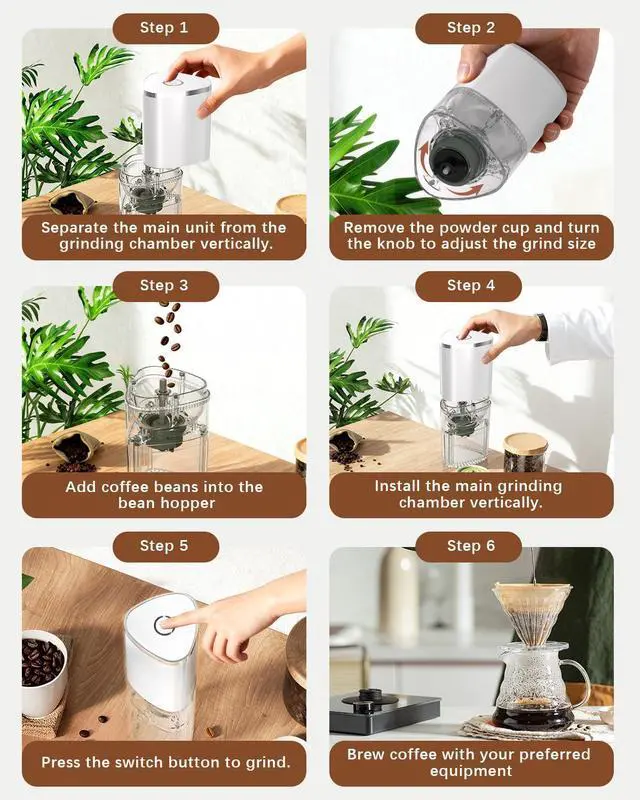 Step 1

Separate the main unit from the grinding chamber vertically.

Step 2

Remove the powder cup and turn the knob to adjust the grind size

Step 3

Add coffee beans into the bean hopper

Step 4

Install the main grinding chamber vertically.

Step 5

Press the switch button to grind.

Step 6

Brew coffee with your preferred equipment