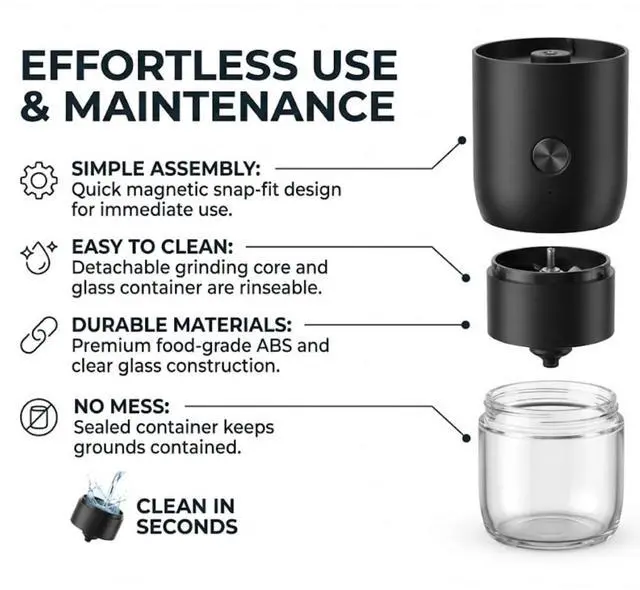 EFFORTLESS USE & MAINTENANCE

SIMPLE ASSEMBLY:
Quick magnetic snap-fit design for immediate use.

EASY TO CLEAN:
Detachable grinding core and glass container are rinseable.

DURABLE MATERIALS:
Premium food-grade ABS and clear glass construction.

NO MESS:
Sealed container keeps grounds contained.

CLEAN IN SECONDS