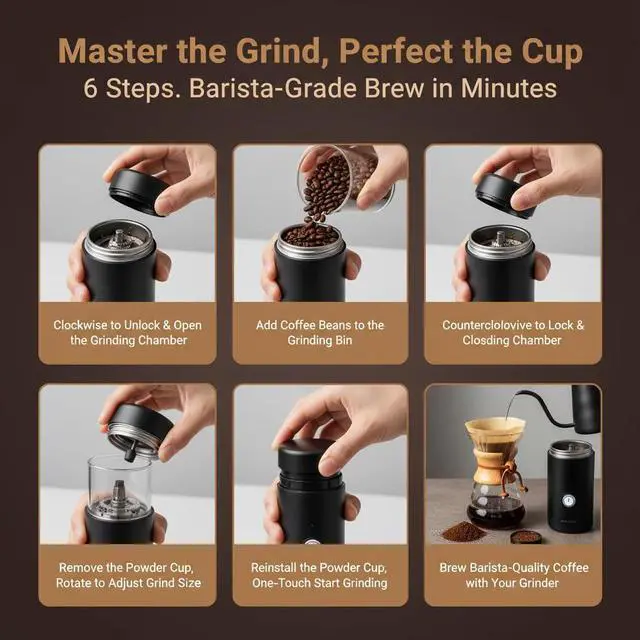 Master the Grind, Perfect the Cup
6 Steps. Barista-Grade Brew in Minutes

Clockwise to Unlock & Open the Grinding Chamber

Add Coffee Beans to the Grinding Bin

Counterclolovive to Lock & Closding Chamber

Remove the Powder Cup, Rotate to Adjust Grind Size

Reinstall the Powder Cup, One-Touch Start Grinding

Brew Barista-Quality Coffee with Your Grinder