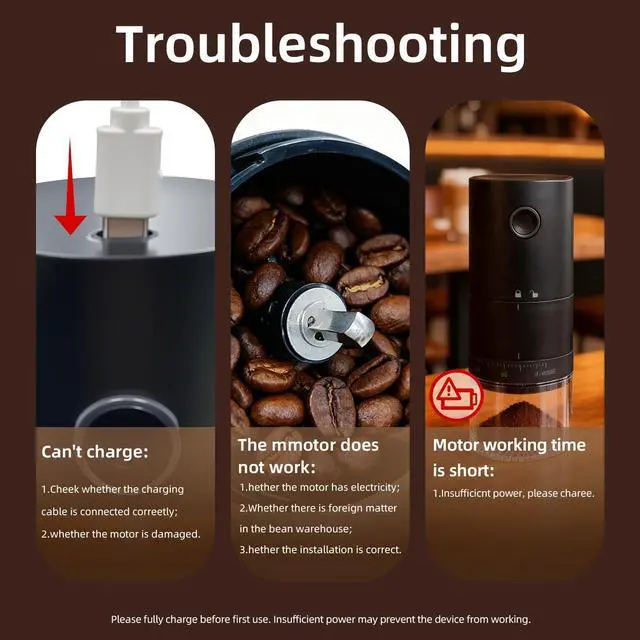 Troubleshooting

Can't charge:

1.Cheek whether the charging cable is connected correetly;

2.whether the motor is damaged.

The mmotor does not work:

1.hether the motor has electricity;

2.Whether there is foreign matter in the bean warehouse;

3.hether the installation is correct.

Motor working time is short:

1.Insufficicnt power, please charee.

Please fully charge before first use. Insufficient power may prevent the device from working.