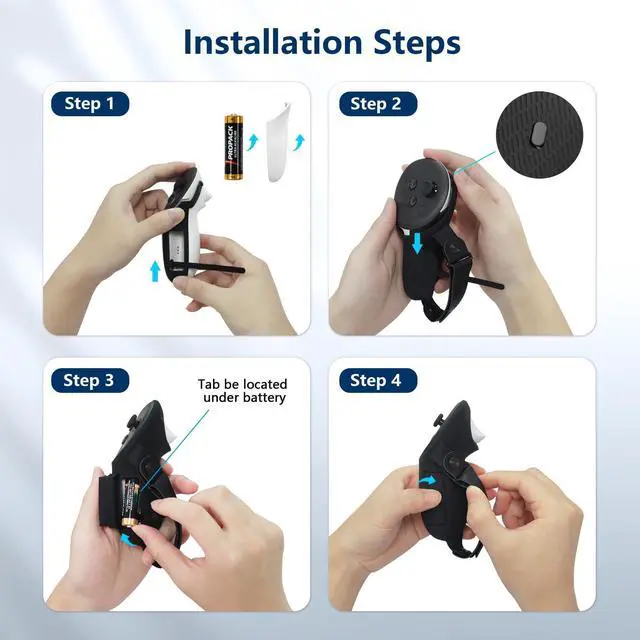 Installation Steps

Step 1

PROPACK

Step 2

Step 3

Tab be located under battery

Step 4