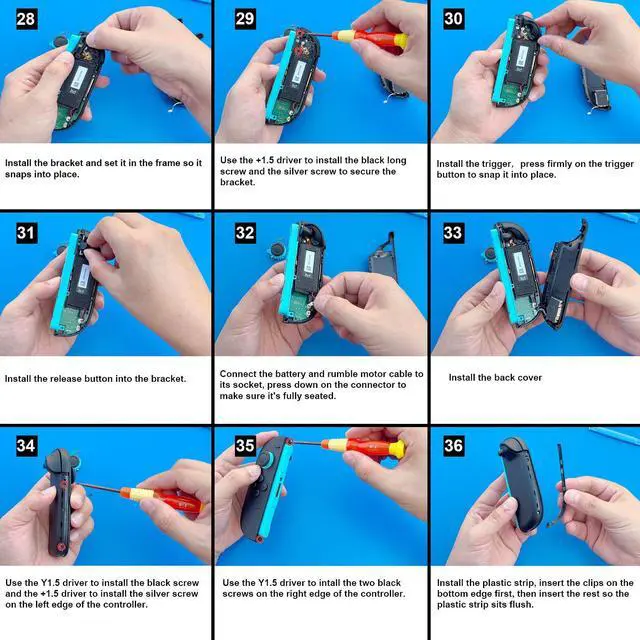 28

Install the bracket and set it in the frame so it snaps into place.

29

Use the +1.5 driver to install the black long screw and the silver screw to secure the bracket.

30

Install the trigger, press firmly on the trigger button to snap it into place.

31

Install the release button into the bracket.

32

Connect the battery and rumble motor cable to its socket, press down on the connector to make sure it's fully seated.

33

Install the back cover

34

Use the Y1.5 driver to install the black screw and the +1.5 driver to install the silver screw on the left edge of the controller.

35

Use the Y1.5 driver to intall the two black screws on the right edge of the controller.

36

Install the plastic strip, insert the clips on the bottom edge first, then insert the rest so the plastic strip sits flush.