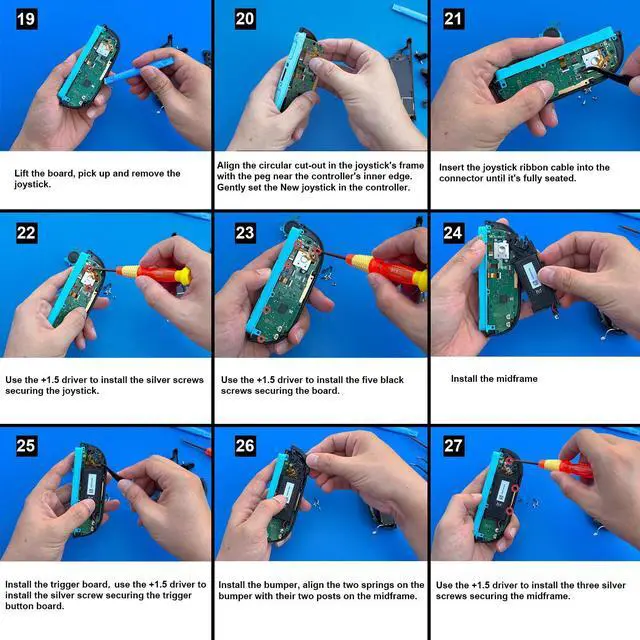 19

Lift the board, pick up and remove the joystick.

20

Align the circular cut-out in the joystick's frame with the peg near the controller's inner edge. Gently set the New joystick in the controller.

21

Insert the joystick ribbon cable into the connector until it's fully seated.

22

Use the +1.5 driver to install the silver screws securing the joystick.

23

Use the +1.5 driver to install the five black screws securing the board.

24

Install the midframe

25

Install the trigger board, use the +1.5 driver to install the silver screw securing the trigger button board.

26

Install the bumper, align the two springs on the bumper with their two posts on the midframe.

27

Use the +1.5 driver to install the three silver screws securing the midframe.