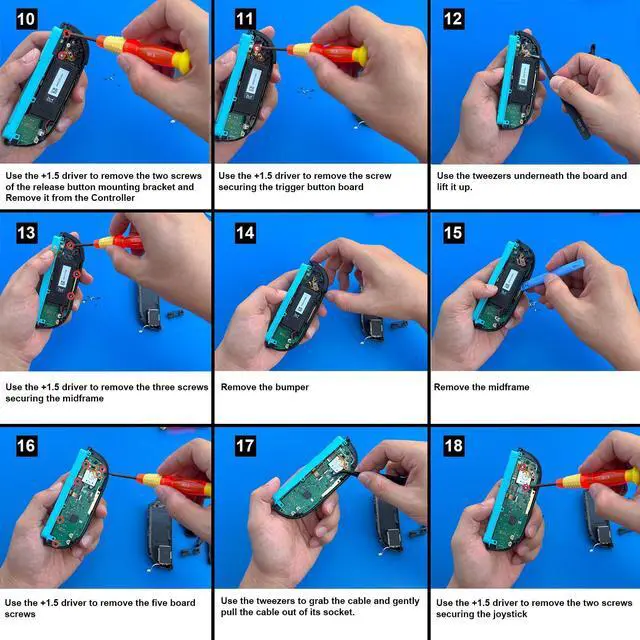 10

Use the +1.5 driver to remove the two screws of the release button mounting bracket and Remove it from the Controller

11

Use the +1.5 driver to remove the screw securing the trigger button board

12

Use the tweezers underneath the board and lift it up.

13

Use the +1.5 driver to remove the three screws securing the midframe

14

Remove the bumper

15

Remove the midframe

16

Use the +1.5 driver to remove the five board screws

17

Use the tweezers to grab the cable and gently pull the cable out of its socket.

18

Use the +1.5 driver to remove the two screws securing the joystick