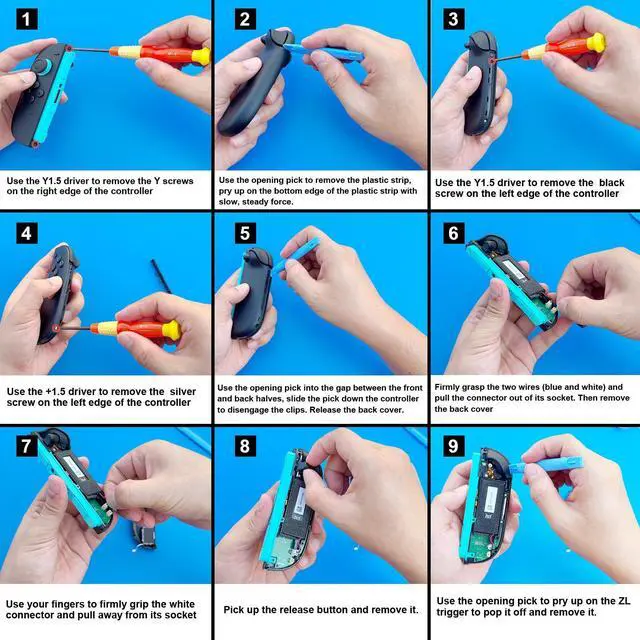 1

Use the Y1.5 driver to remove the Y screws on the right edge of the controller

2

Use the opening pick to remove the plastic strip, pry up on the bottom edge of the plastic strip with slow, steady force.

3

Use the Y1.5 driver to remove the black screw on the left edge of the controller

4

Use the +1.5 driver to remove the silver screw on the left edge of the controller

5

Use the opening pick into the gap between the front and back halves, slide the pick down the controller to disengage the clips. Release the back cover.

6

Firmly grasp the two wires (blue and white) and pull the connector out of its socket. Then remove the back cover

7

Use your fingers to firmly grip the white connector and pull away from its socket

8

Pick up the release button and remove it.

9

Use the opening pick to pry up on the ZL trigger to pop it off and remove it.