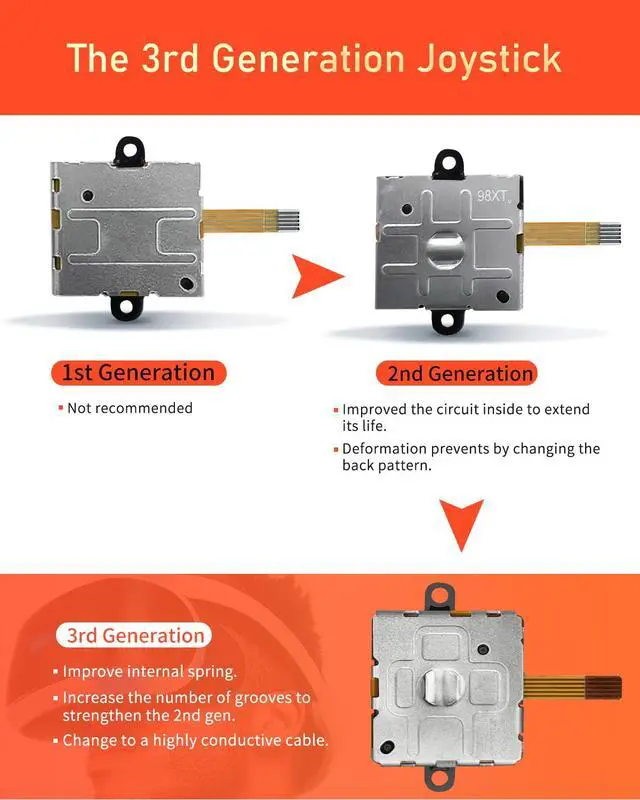 The 3rd Generation Joystick

98XT

1st Generation

▪ Not recommended

2nd Generation

▪ Improved the circuit inside to extend its life.

▪ Deformation prevents by changing the back pattern.

3rd Generation

▪ Improve internal spring.

▪ Increase the number of grooves to strengthen the 2nd gen.

▪ Change to a highly conductive cable.