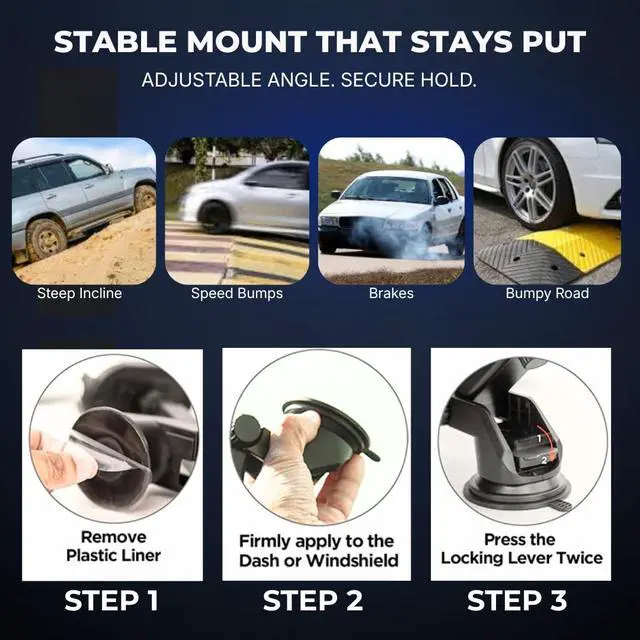 STABLE MOUNT THAT STAYS PUT

ADJUSTABLE ANGLE. SECURE HOLD.

Steep Incline

Speed Bumps

Brakes

Bumpy Road

Remove Plastic Liner

STEP 1

Firmly apply to the Dash or Windshield

STEP 2

1

2

Press the Locking Lever Twice

STEP 3