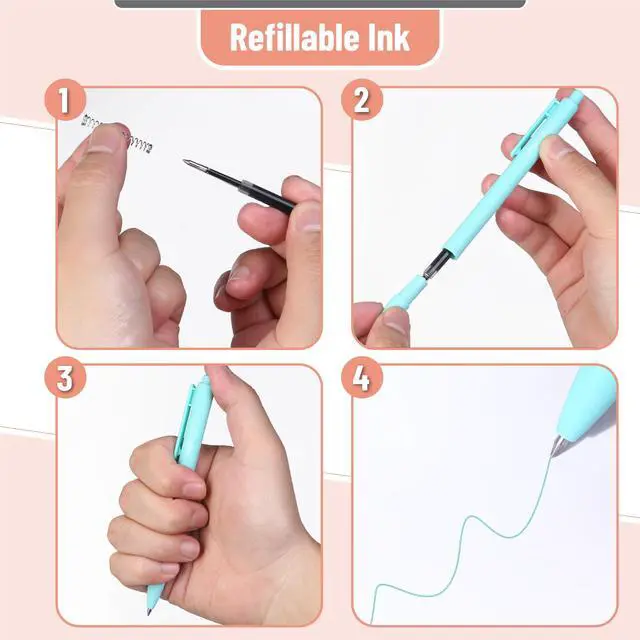 Refillable Ink

1

2

3

4