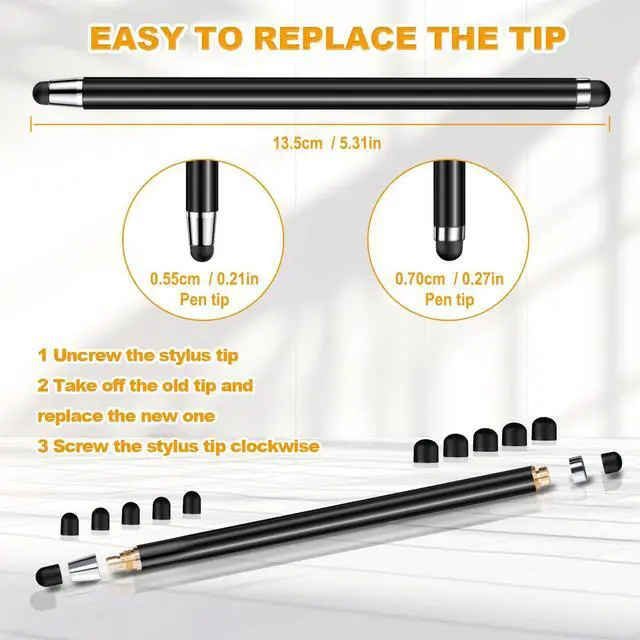 EASY TO REPLACE THE TIP

13.5cm / 5.31in

0.55cm / 0.21in
Pen tip

0.70cm / 0.27in
Pen tip

1 Uncrew the stylus tip
2 Take off the old tip and replace the new one
3 Screw the stylus tip clockwise