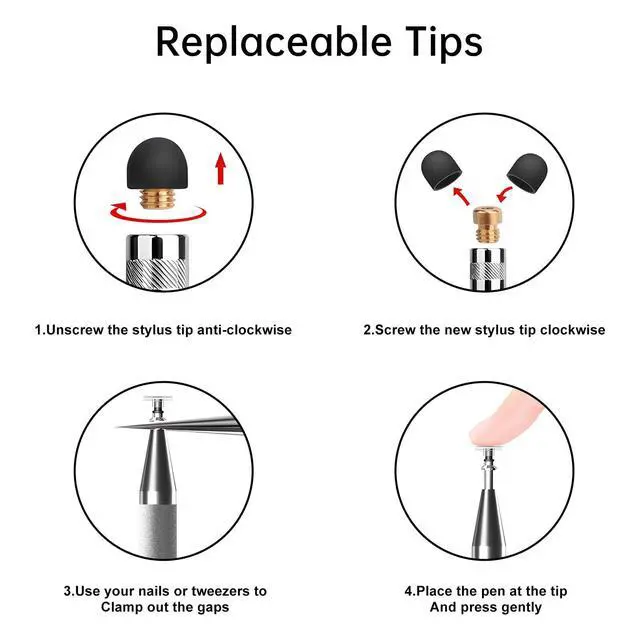 Replaceable Tips

1.Unscrew the stylus tip anti-clockwise

2.Screw the new stylus tip clockwise

3.Use your nails or tweezers to Clamp out the gaps

4.Place the pen at the tip And press gently