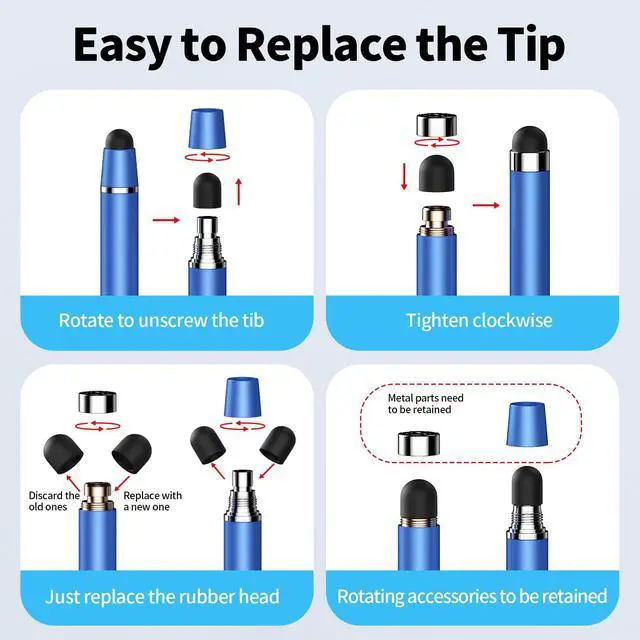 Easy to Replace the Tip

Rotate to unscrew the tib

Tighten clockwise

Discard the old ones

Replace with a new one

Just replace the rubber head

Metal parts need to be retained

Rotating accessories to be retained