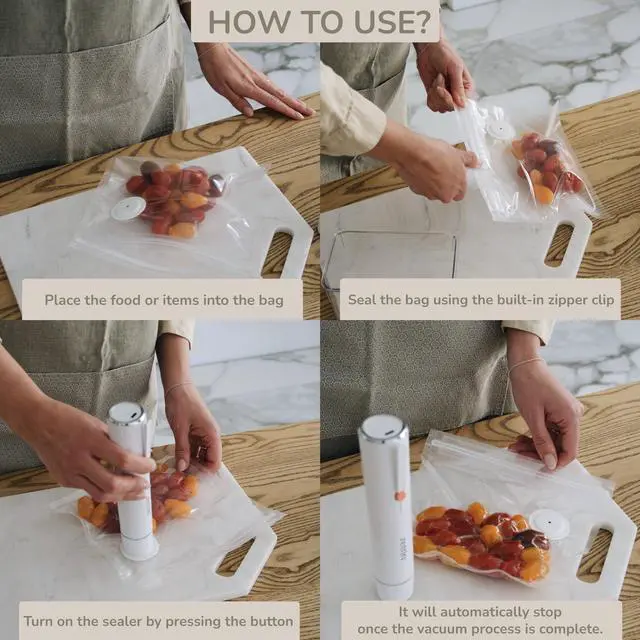 HOW TO USE?

Place the food or items into the bag

Seal the bag using the built-in zipper clip

Turn on the sealer by pressing the button

It will automatically stop once the vacuum process is complete.