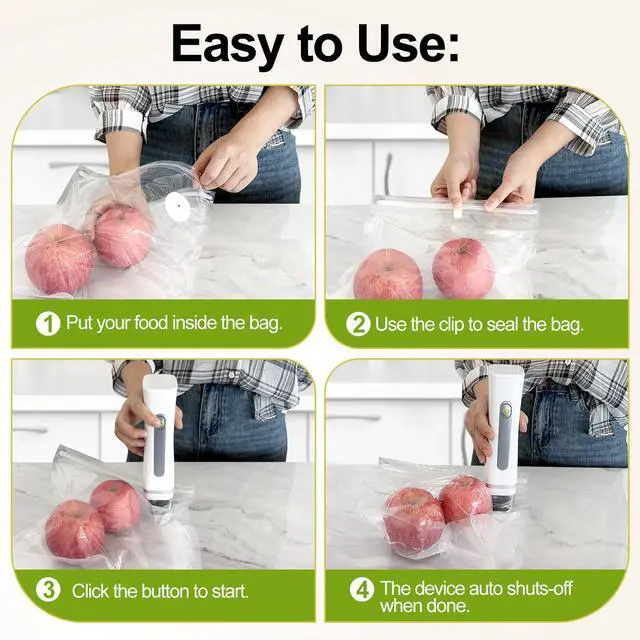 Easy to Use:

1 Put your food inside the bag.

2 Use the clip to seal the bag.

3 Click the button to start.

4 The device auto shuts-off when done.