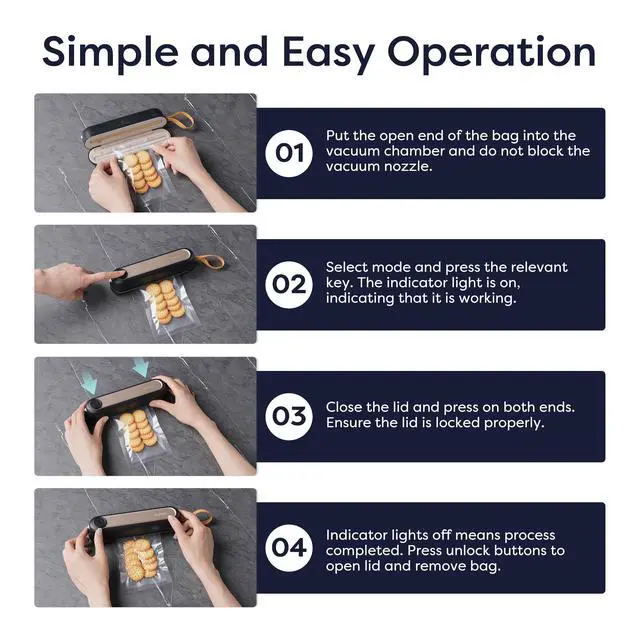 Simple and Easy Operation

01

Put the open end of the bag into the vacuum chamber and do not block the vacuum nozzle.

02

Select mode and press the relevant key. The indicator light is on, indicating that it is working.

03

Close the lid and press on both ends. Ensure the lid is locked properly.

04

Indicator lights off means process completed. Press unlock buttons to open lid and remove bag.