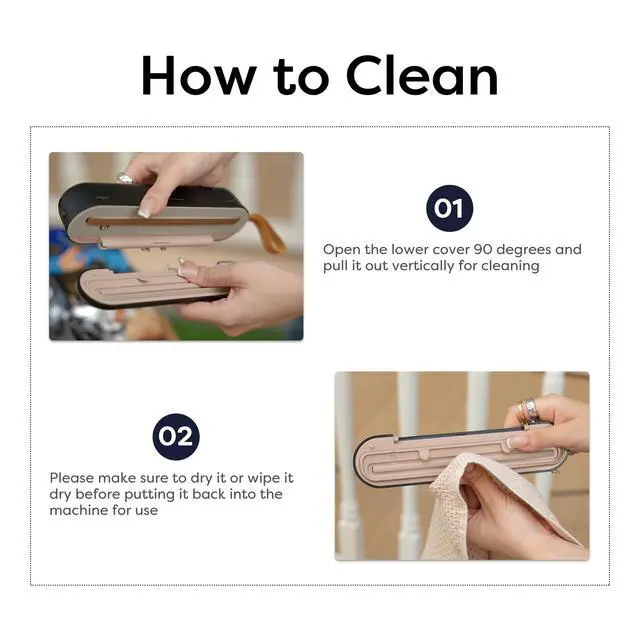 How to Clean

01

Open the lower cover 90 degrees and pull it out vertically for cleaning

02

Please make sure to dry it or wipe it dry before putting it back into the machine for use