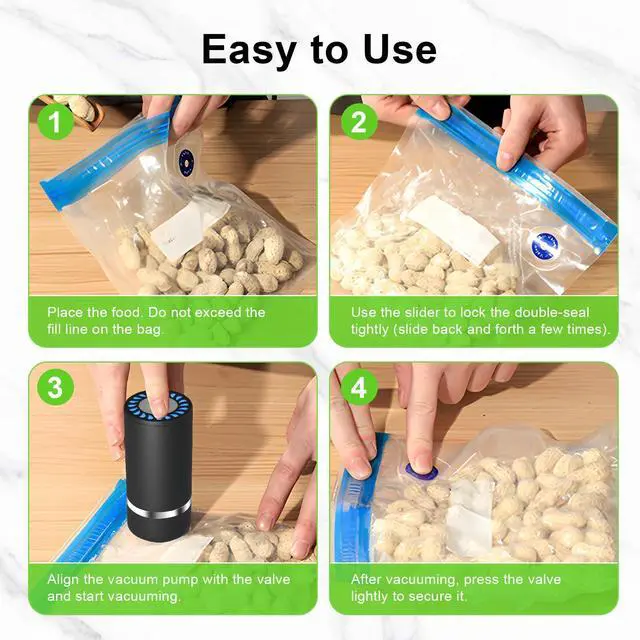 Easy to Use

1

Place the food. Do not exceed the fill line on the bag.

2

Use the slider to lock the double-seal tightly (slide back and forth a few times).

3

Align the vacuum pump with the valve and start vacuuming.

4

After vacuuming, press the valve lightly to secure it.